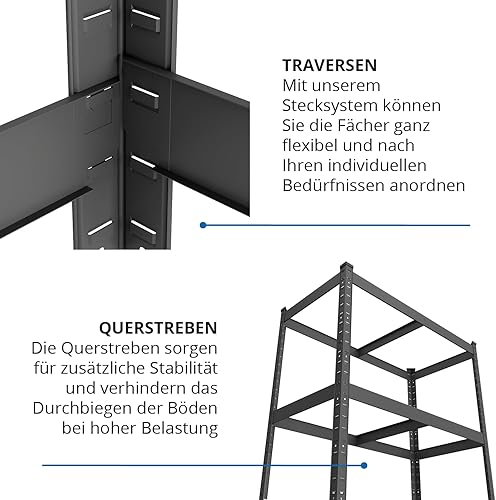 TRAVERSEN
Mit unserem Stecksystem können Sie die Fächer ganz flexibel und nach Ihren individuellen Bedürfnissen anordnen

QUERSTREBEN
Die Querstreben sorgen für zusätzliche Stabilität und verhindern das Durchbiegen der Böden bei hoher Belastung