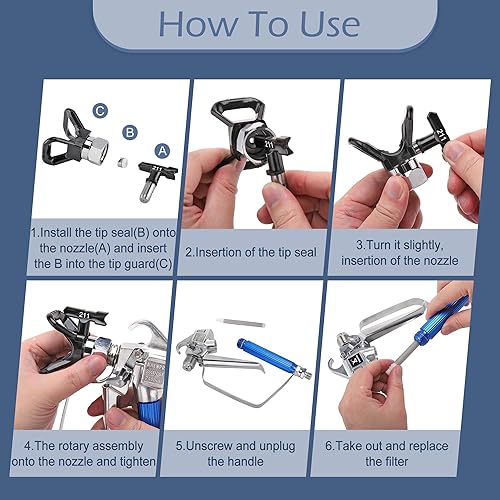 How To Use

C
B
A
211

1.Install the tip seal(B) onto the nozzle(A) and insert the B into the tip guard(C)

211

2.Insertion of the tip seal

211

3.Turn it slightly, insertion of the nozzle

211

4.The rotary assembly onto the nozzle and tighten

5.Unscrew and unplug the handle

6.Take out and replace the filter