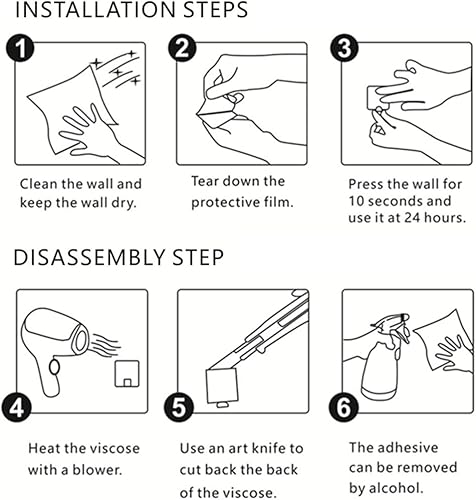 INSTALLATION STEPS

1

Clean the wall and keep the wall dry.

2

Tear down the protective film.

3

Press the wall for 10 seconds and use it at 24 hours.

DISASSEMBLY STEP

4

Heat the viscose with a blower.

5

Use an art knife to cut back the back of the viscose.

6

The adhesive can be removed by alcohol.