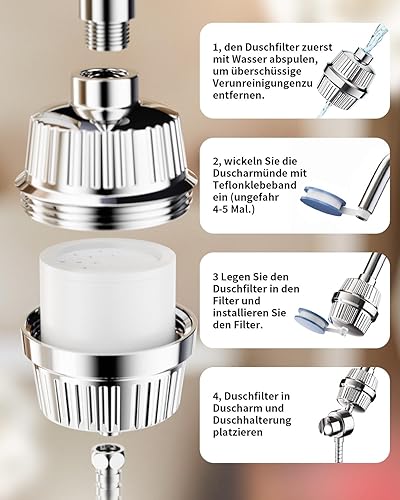 1, den Duschfilter zuerst mit Wasser abspulen, um überschüssige Verunreinigungenzu entfernen.

2, wickeln Sie die Duscharmünde mit Teflonklebeband ein (ungefahr 4-5 Mal.)

3 Legen Sie den Duschfilter in den Filter und installieren Sie den Filter.

4, Duschfilter in Duscharm und Duschhalterung platzieren