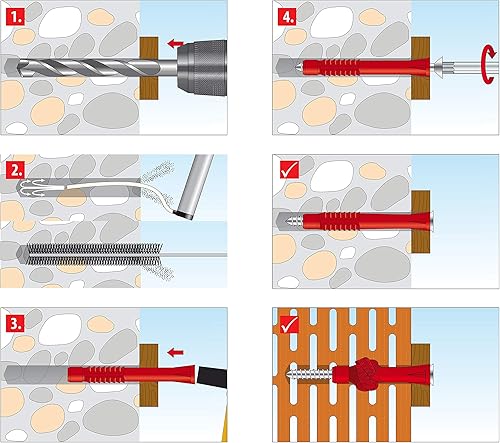 1.

2.

3.

4.