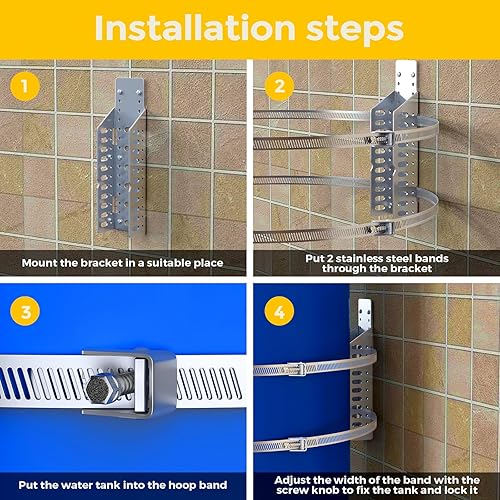 Installation steps

1

Mount the bracket in a suitable place

2

Put 2 stainless steel bands through the bracket

3

Put the water tank into the hoop band

4

Adjust the width of the band with the screw knob to fix the tank and lock it