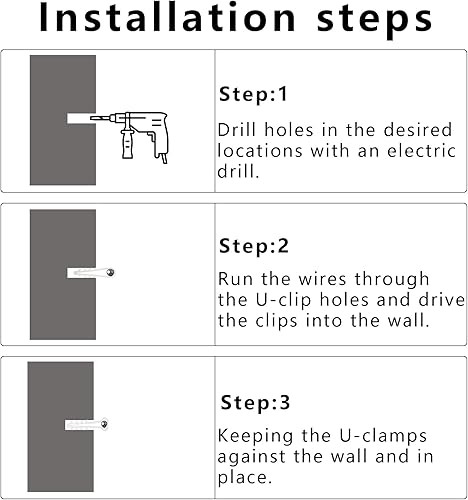 Installation steps

Step:1

Drill holes in the desired locations with an electric drill.

Step:2

Run the wires through the U-clip holes and drive the clips into the wall.

Step:3

Keeping the U-clamps against the wall and in place.