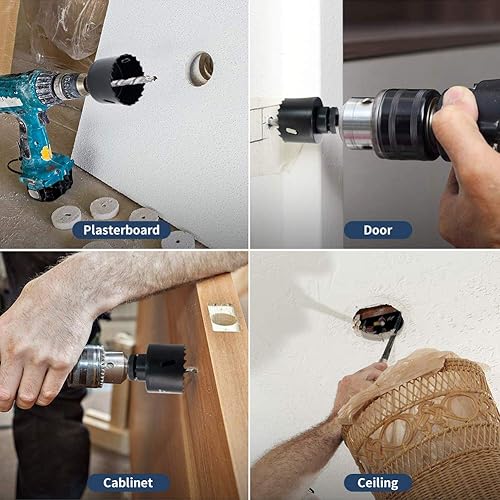 Plasterboard

Door

Cablinet

Ceiling