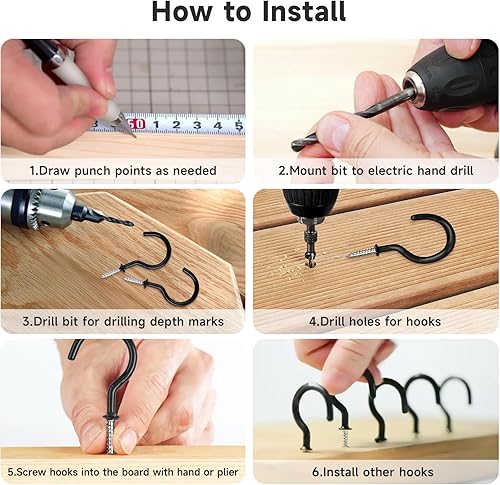 How to Install

60 1 2 3 4 5

1.Draw punch points as needed

2.Mount bit to electric hand drill

3.Drill bit for drilling depth marks

4.Drill holes for hooks

5.Screw hooks into the board with hand or plier

6.Install other hooks