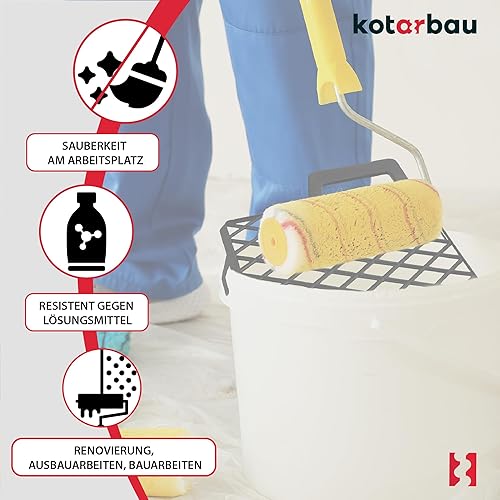 kotarbau

SAUBERKEIT AM ARBEITSPLATZ

RESISTENT GEGEN LÖSUNGSMITTEL

RENOVIERUNG, AUSBAUARBEITEN, BAUARBEITEN