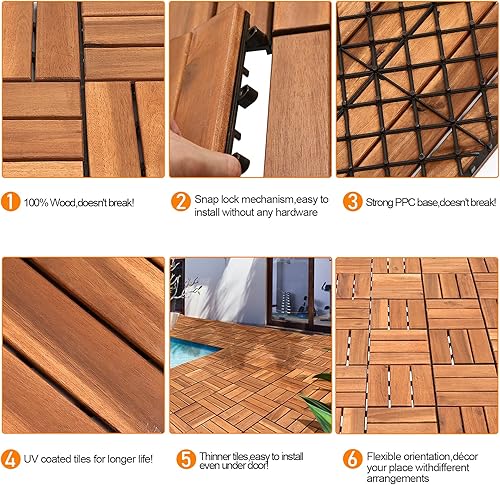 1 100% Wood,doesn't break!

2 Snap lock mechanism,easy to install without any hardware

3 Strong PPC base,doesn't break!

4 UV coated tiles for longer life!

5 Thinner tiles,easy to install even under door!

6 Flexible orientation,décor your place withdifferent arrangements