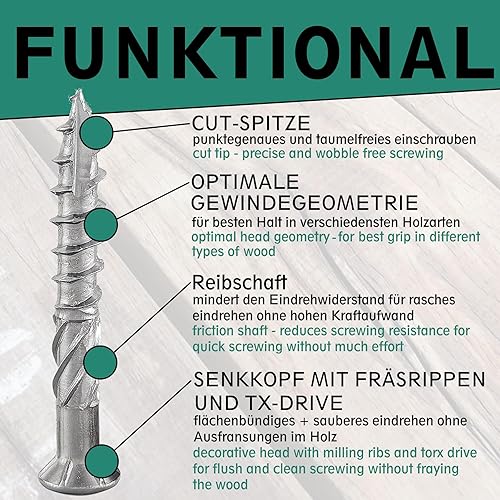 FUNKTIONAL

CUT-SPITZE
punktegenaues und taumelfreies einschrauben
cut tip - precise and wobble free screwing

OPTIMALE GEWINDEGEOMETRIE
für besten Halt in verschiedensten Holzarten
optimal head geometry - for best grip in different types of wood

Reibschaft
mindert den Eindrehwiderstand für rasches eindrehen ohne hohen Kraftaufwand
friction shaft - reduces screwing resistance for quick screwing without much effort

SENKKOPF MIT FRÄSRIPPEN UND TX-DRIVE
flächenbündiges + sauberes eindrehen ohne Ausfransungen im Holz
decorative head with milling ribs and torx drive for flush and clean screwing without fraying the wood