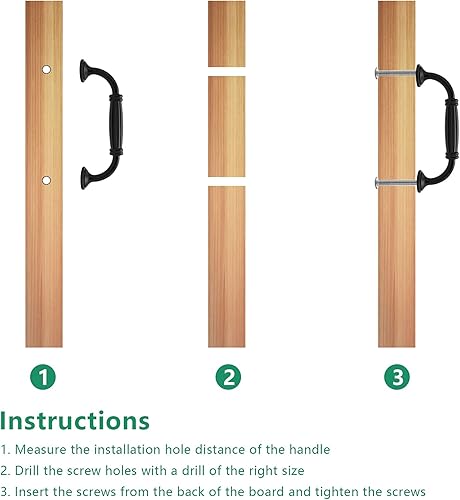 1

2

3

Instructions

1. Measure the installation hole distance of the handle

2. Drill the screw holes with a drill of the right size

3. Insert the screws from the back of the board and tighten the screws