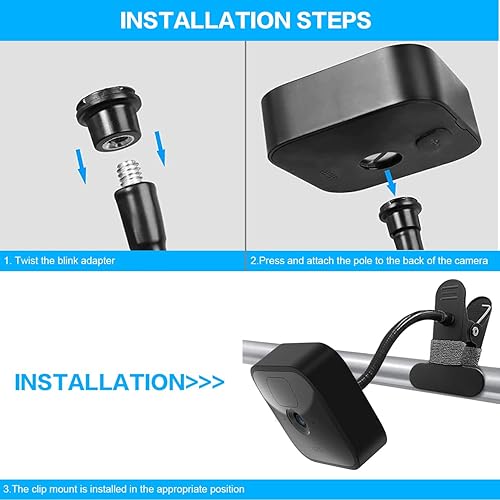 INSTALLATION STEPS

1. Twist the blink adapter

2.Press and attach the pole to the back of the camera

INSTALLATION>>>

3.The clip mount is installed in the appropriate position