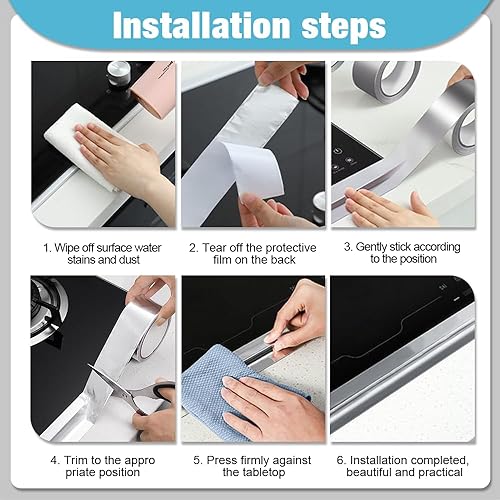 Installation steps

1. Wipe off surface water stains and dust

2. Tear off the protective film on the back

3. Gently stick according to the position

4. Trim to the appro priate position

5. Press firmly against the tabletop

6. Installation completed, beautiful and practical