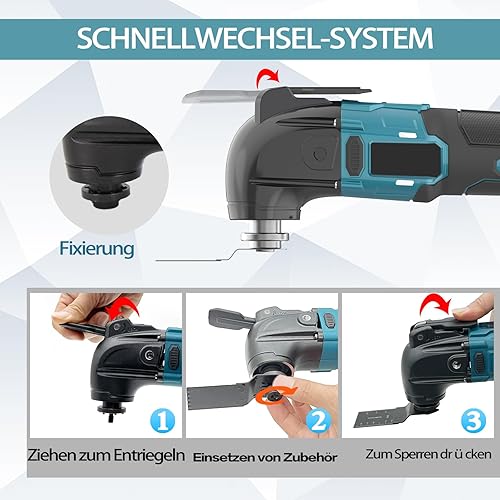 SCHNELLWECHSEL-SYSTEM

Fixierung

1

2

3

Ziehen zum Entriegeln

Einsetzen von Zubehör

Zum Sperren dr ü cken