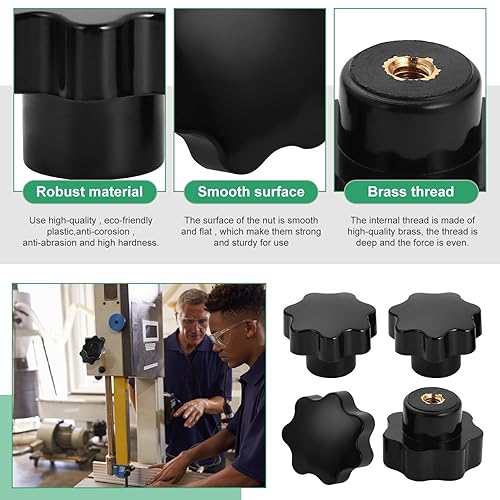 Robust material

Use high-quality , eco-friendly plastic,anti-corosion , anti-abrasion and high hardness.

Smooth surface

The surface of the nut is smooth and flat , which make them strong and sturdy for use

Brass thread

The internal thread is made of high-quality brass, the thread is deep and the force is even.