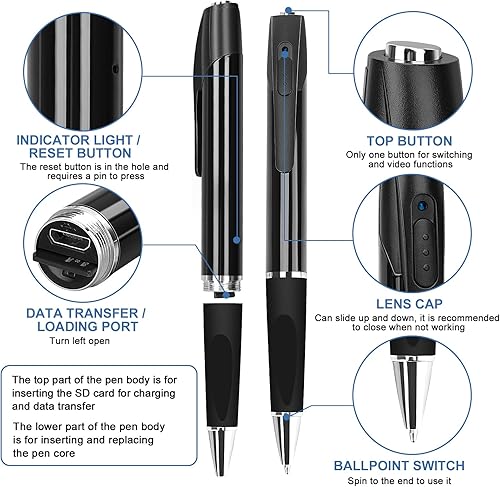 INDICATOR LIGHT / RESET BUTTON
The reset button is in the hole and requires a pin to press

DATA TRANSFER / LOADING PORT
Turn left open

The top part of the pen body is for inserting the SD card for charging and data transfer

The lower part of the pen body is for inserting and replacing the pen core

TOP BUTTON
Only one button for switching and video functions

LENS CAP
Can slide up and down, it is recommended to close when not working

BALLPOINT SWITCH
Spin to the end to use it