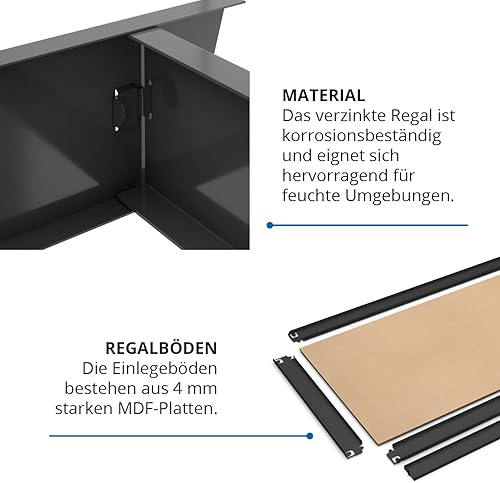 MATERIAL
Das verzinkte Regal ist korrosionsbeständig und eignet sich hervorragend für feuchte Umgebungen.

REGALBÖDEN
Die Einlegeböden bestehen aus 4 mm starken MDF-Platten.