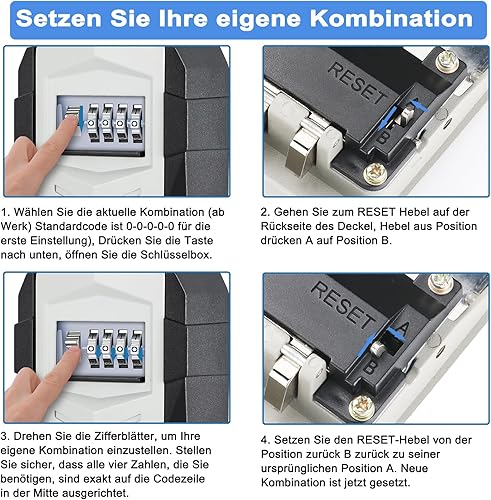 Setzen Sie Ihre eigene Kombination

RESET
B

1. Wählen Sie die aktuelle Kombination (ab Werk) Standardcode ist 0-0-0-0-0 für die erste Einstellung), Drücken Sie die Taste nach unten, öffnen Sie die Schlüsselbox.

2. Gehen Sie zum RESET Hebel auf der Rückseite des Deckel, Hebel aus Position drücken A auf Position B.

RESET
A
B

3. Drehen Sie die Zifferblätter, um Ihre eigene Kombination einzustellen. Stellen Sie sicher, dass alle vier Zahlen, die Sie benötigen, sind exakt auf die Codezeile in der Mitte ausgerichtet.

4. Setzen Sie den RESET-Hebel von der Position zurück B zurück zu seiner ursprünglichen Position A. Neue Kombination ist jetzt gesetzt.