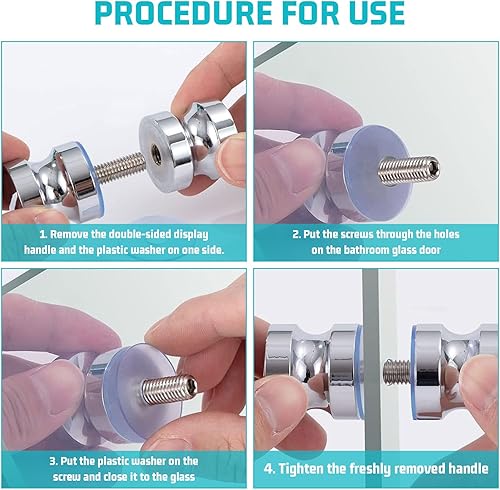 PROCEDURE FOR USE

1. Remove the double-sided display handle and the plastic washer on one side.

2. Put the screws through the holes on the bathroom glass door

3. Put the plastic washer on the screw and close it to the glass

4. Tighten the freshly removed handle