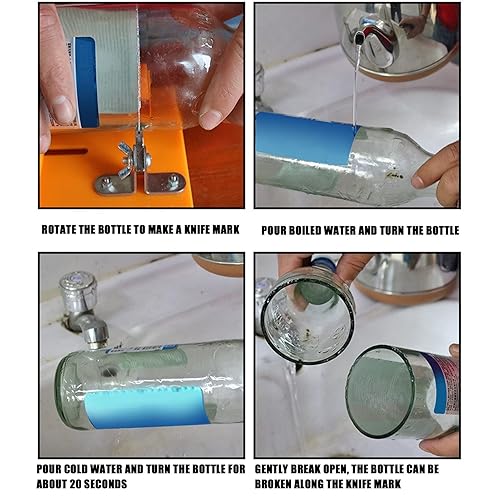 ROTATE THE BOTTLE TO MAKE A KNIFE MARK

POUR BOILED WATER AND TURN THE BOTTLE

POUR COLD WATER AND TURN THE BOTTLE FOR ABOUT 20 SECONDS

GENTLY BREAK OPEN, THE BOTTLE CAN BE BROKEN ALONG THE KNIFE MARK