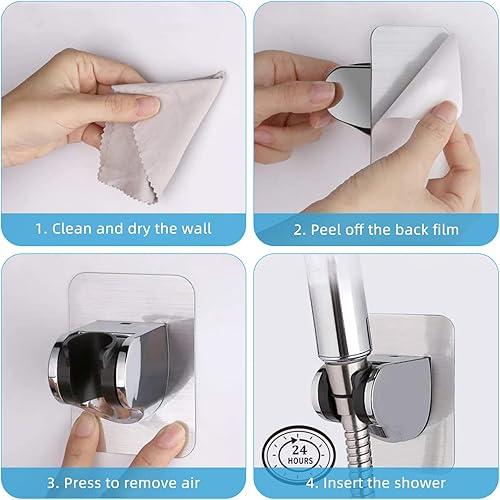 1. Clean and dry the wall

2. Peel off the back film

3. Press to remove air

24 HOURS

4. Insert the shower