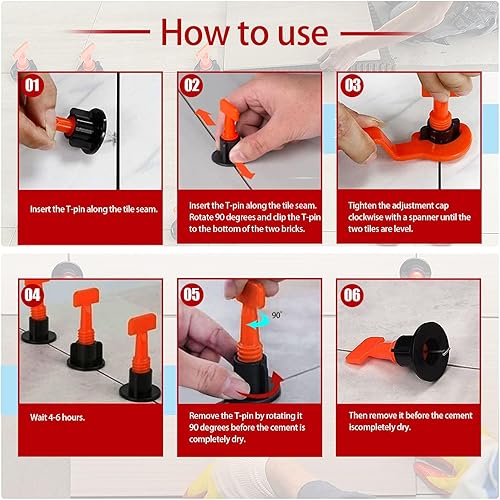 How to use

01

Insert the T-pin along the tile seam.

02

Insert the T-pin along the tile seam. Rotate 90 degrees and clip the T-pin to the bottom of the two bricks.

03

Tighten the adjustment cap clockwise with a spanner until the two tiles are level.

04

Wait 4-6 hours.

05

90°

Remove the T-pin by rotating it 90 degrees before the cement is completely dry.

06

Then remove it before the cement iscompletely dry.