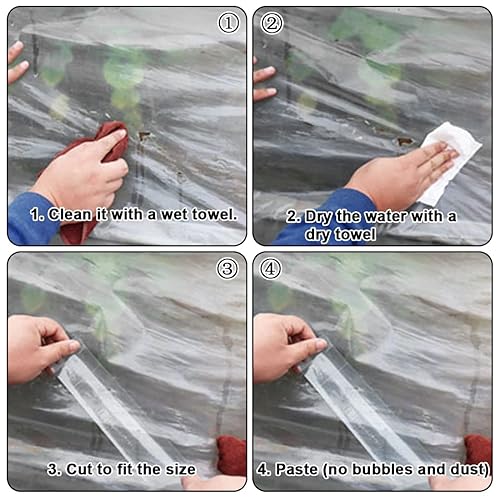 ①

1. Clean it with a wet towel.

②

2. Dry the water with a dry towel

③

3. Cut to fit the size

④

4. Paste (no bubbles and dust)