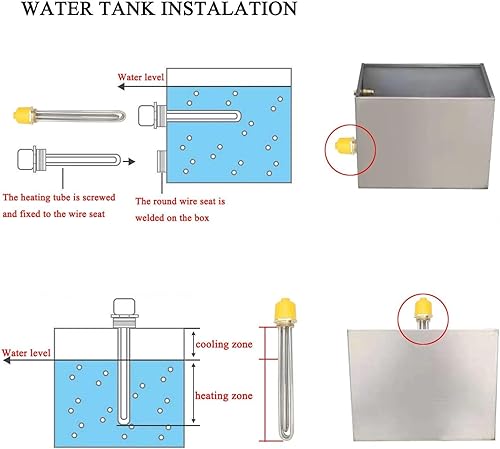 WATER TANK INSTALATION

Water level

The heating tube is screwed and fixed to the wire seat

The round wire seat is welded on the box

Water level

cooling zone

heating zone