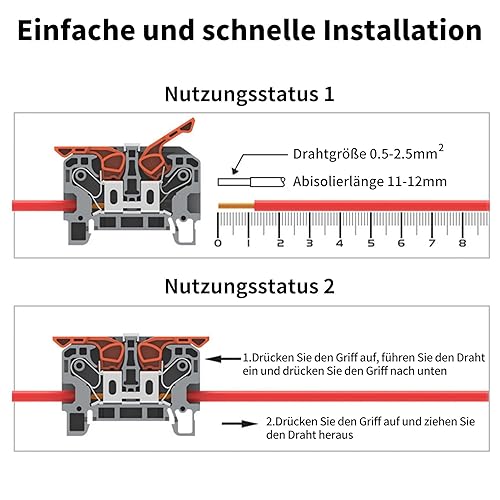 Einfache und schnelle Installation

Nutzungsstatus 1

Drahtgröße 0.5-2.5mm$^2$

Abisolierlänge 11-12mm

0 1 2 3 4 5 6 7 8

Nutzungsstatus 2

1.Drücken Sie den Griff auf, führen Sie den Draht ein und drücken Sie den Griff nach unten

2.Drücken Sie den Griff auf und ziehen Sie den Draht heraus