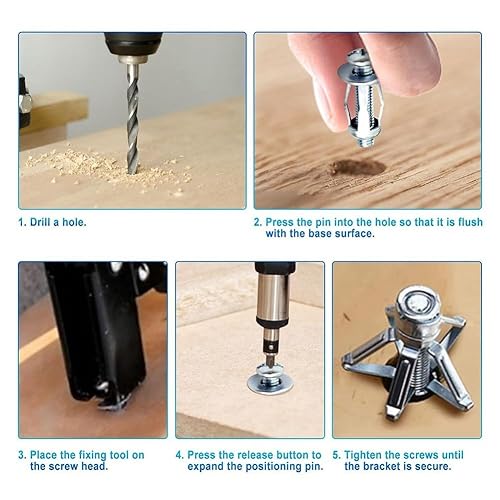 1. Drill a hole.

2. Press the pin into the hole so that it is flush with the base surface.

3. Place the fixing tool on the screw head.

4. Press the release button to expand the positioning pin.

5. Tighten the screws until the bracket is secure.