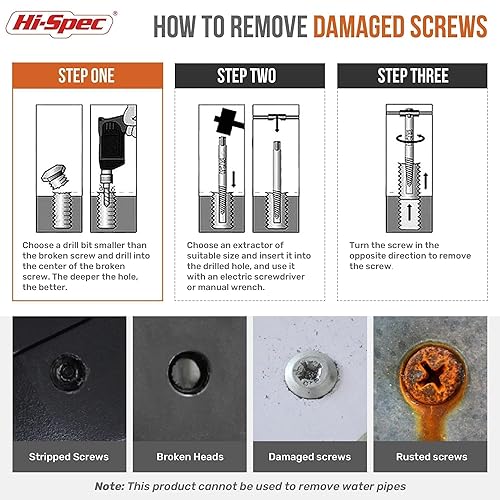 Hi-Spec®

HOW TO REMOVE DAMAGED SCREWS

STEP ONE

Choose a drill bit smaller than the broken screw and drill into the center of the broken screw. The deeper the hole, the better.

STEP TWO

Choose an extractor of suitable size and insert it into the drilled hole, and use it with an electric screwdriver or manual wrench.

STEP THREE

Turn the screw in the opposite direction to remove the screw.

Stripped Screws

Broken Heads

Damaged screws

Rusted screws

Note: This product cannot be used to remove water pipes