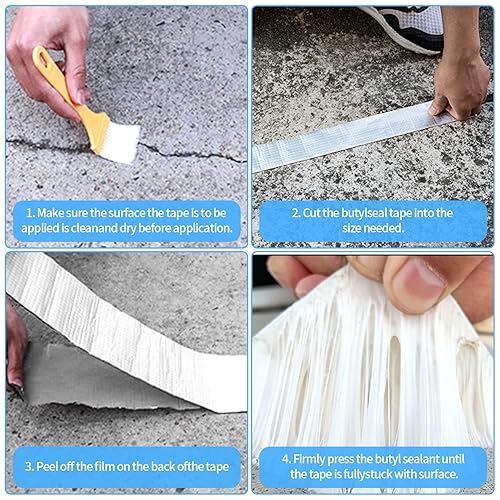 1. Make sure the surface the tape is to be applied is cleanand dry before application.

2. Cut the butylseal tape into the size needed.

3. Peel off the film on the back ofthe tape

4. Firmly press the butyl sealant until the tape is fullystuck with surface.