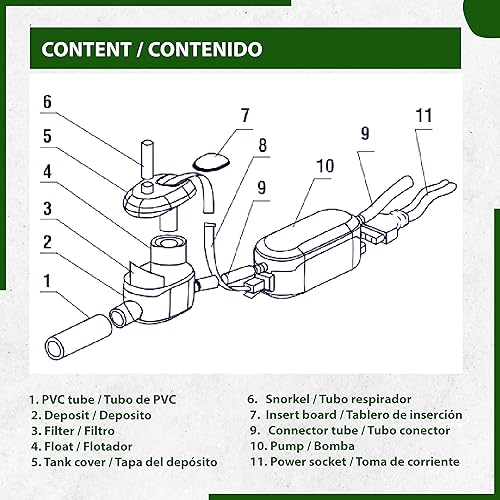 CONTENT / CONTENIDO

6
5
4
3
2
1
7
8
9
10
9
11

1. PVC tube / Tubo de PVC
2. Deposit / Deposito
3. Filter / Filtro
4. Float / Flotador
5. Tank cover / Tapa del depósito

6. Snorkel / Tubo respirador
7. Insert board / Tablero de inserción
9. Connector tube / Tubo conector
10. Pump / Bomba
11. Power socket / Toma de corriente