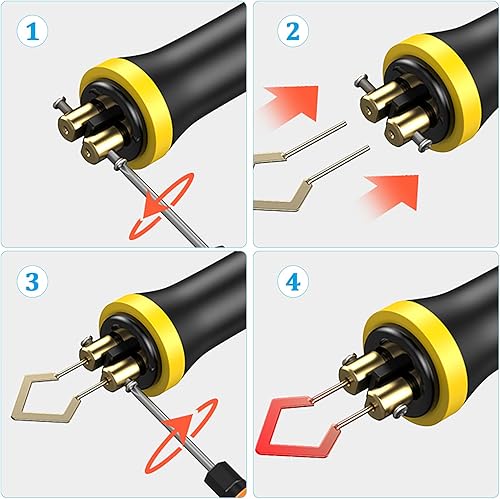 1

2

3

4