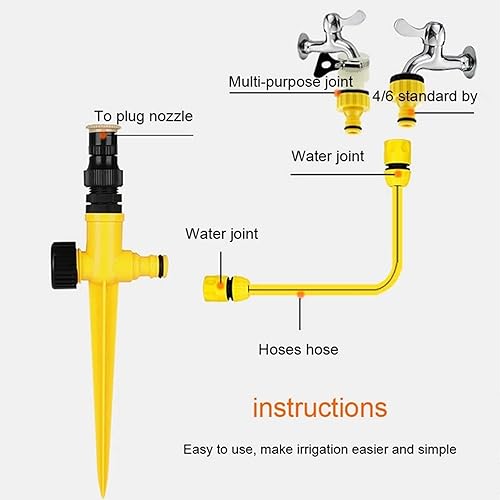 Multi-purpose joint

4/6 standard by

To plug nozzle

Water joint

Water joint

Hoses hose

instructions

Easy to use, make irrigation easier and simple