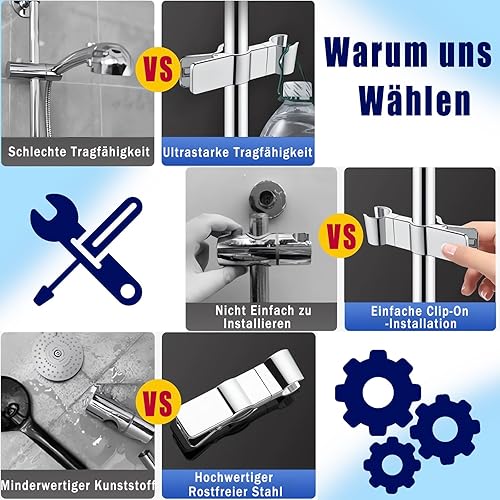 Warum uns Wählen

VS

Schlechte Tragfähigkeit

Ultrastarke Tragfähigkeit

VS

Nicht Einfach zu Installieren

Einfache Clip-On -Installation

VS

Minderwertiger Kunststoff

Hochwertiger Rostfreier Stahl