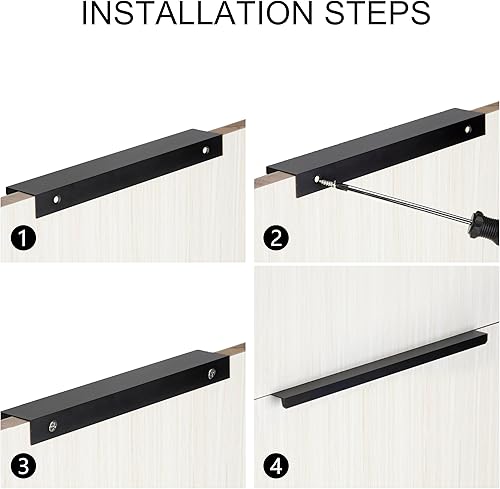 INSTALLATION STEPS

1

2

3

4