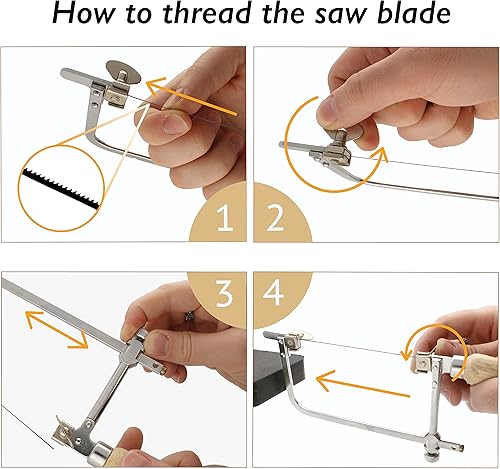 How to thread the saw blade

1

2

3

4