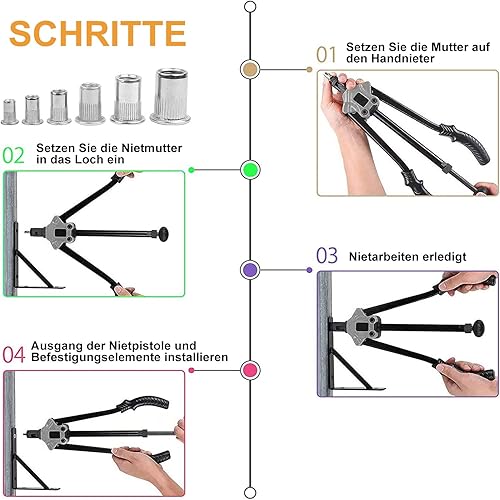 SCHRITTE

01 Setzen Sie die Mutter auf den Handnieter

02 Setzen Sie die Nietmutter in das Loch ein

03 Nietarbeiten erledigt

04 Ausgang der Nietpistole und Befestigungselemente installieren