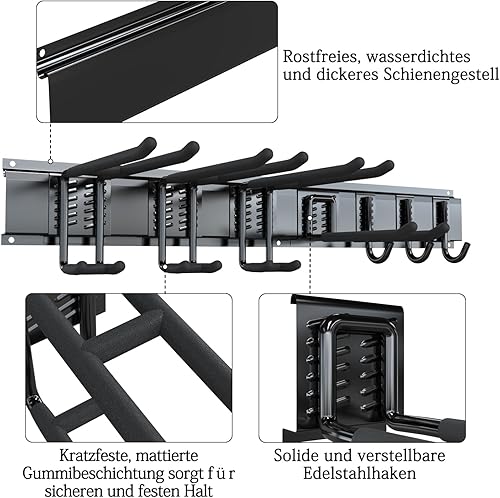 Rostfreies, wasserdichtes und dickeres Schienengestell

Kratzfeste, mattierte Gummibeschichtung sorgt f ü r sicheren und festen Halt

Solide und verstellbare Edelstahlhaken