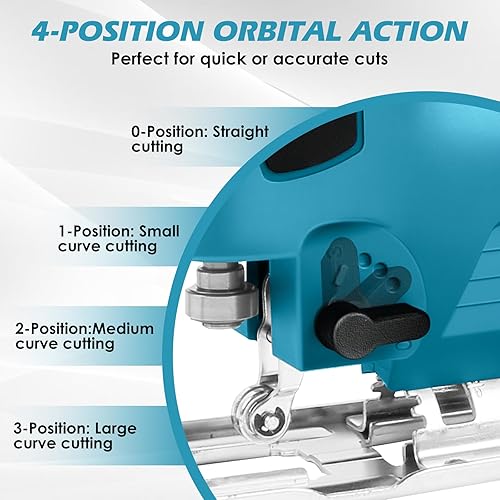 4-POSITION ORBITAL ACTION

Perfect for quick or accurate cuts

0-Position: Straight cutting

1-Position: Small curve cutting

2-Position:Medium curve cutting

3-Position: Large curve cutting