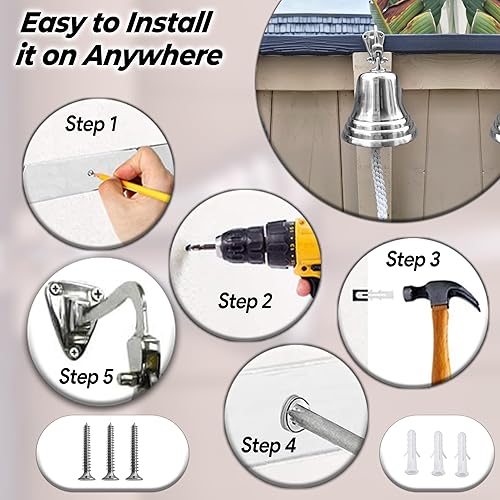 Easy to Install it on Anywhere

Step 1

Step 2

Step 3

Step 5

Step 4