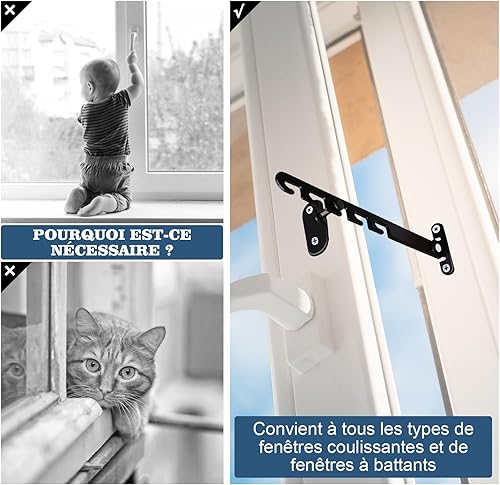 ×

POURQUOI EST-CE NÉCESSAIRE ?

×

√

Convient à tous les types de fenêtres coulissantes et de fenêtres à battants