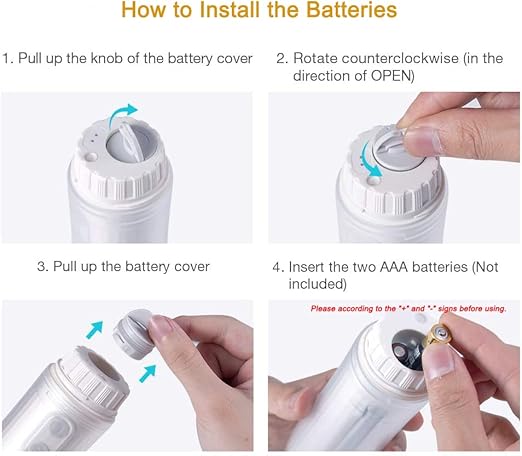 How to Install the Batteries

1. Pull up the knob of the battery cover

2. Rotate counterclockwise (in the direction of OPEN)

3. Pull up the battery cover

4. Insert the two AAA batteries (Not included)

Please according to the "+" and "-" signs before using.