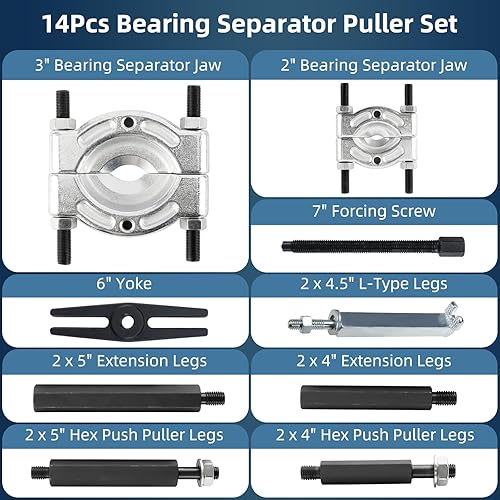 14Pcs Bearing Separator Puller Set

3" Bearing Separator Jaw

2" Bearing Separator Jaw

7" Forcing Screw

6" Yoke

2 x 4.5" L-Type Legs

2 x 5" Extension Legs

2 x 4" Extension Legs

2 x 5" Hex Push Puller Legs

2 x 4" Hex Push Puller Legs