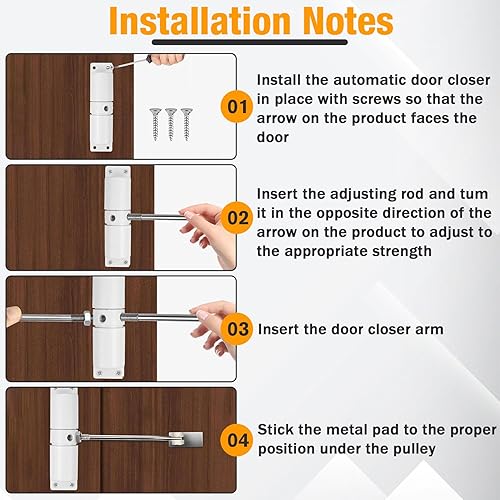 Installation Notes

01 Install the automatic door closer in place with screws so that the arrow on the product faces the door

02 Insert the adjusting rod and tum it in the opposite direction of the arrow on the product to adjust to the appropriate strength

03 Insert the door closer arm

04 Stick the metal pad to the proper position under the pulley