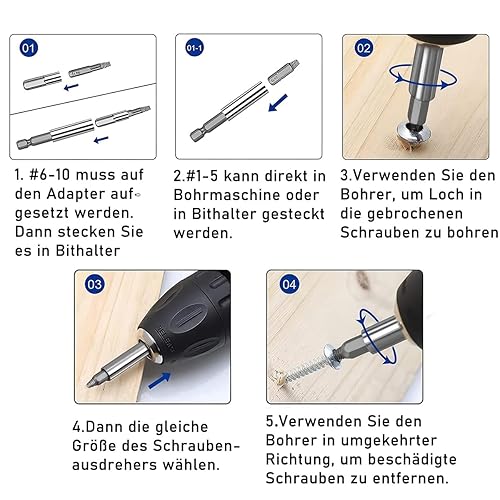 01

1. #6-10 muss auf den Adapter aufgesetzt werden. Dann stecken Sie es in Bithalter

01-1

2.#1-5 kann direkt in Bohrmaschine oder in Bithalter gesteckt werden.

02

3.Verwenden Sie den Bohrer, um Loch in die gebrochenen Schrauben zu bohren

03

4.Dann die gleiche Größe des Schraubenausdrehers wählen.

04

5.Verwenden Sie den Bohrer in umgekehrter Richtung, um beschädigte Schrauben zu entfernen.