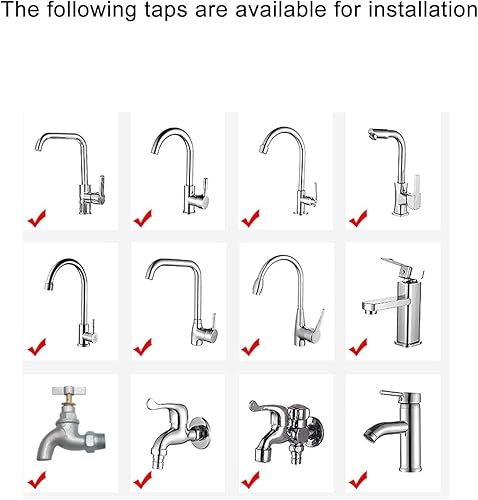 The following taps are available for installation