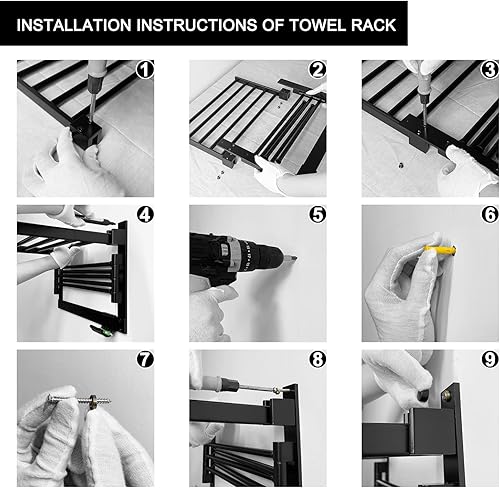 INSTALLATION INSTRUCTIONS OF TOWEL RACK

1

2

3

4

5

6

7

8

9