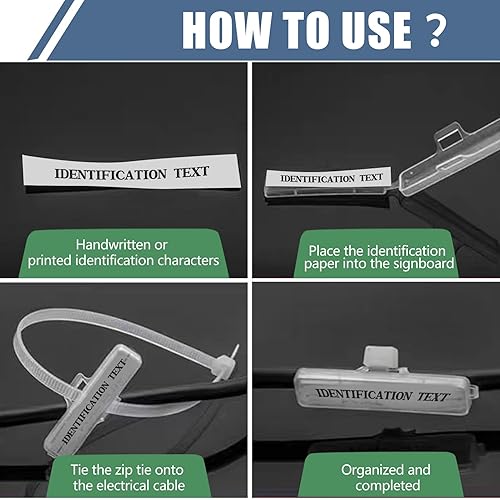 HOW TO USE ?

IDENTIFICATION TEXT

Handwritten or printed identification characters

IDENTIFICATION TEXT

Place the identification paper into the signboard

IDENTIFICATION TEXT

Tie the zip tie onto the electrical cable

IDENTIFICATION TEXT

Organized and completed