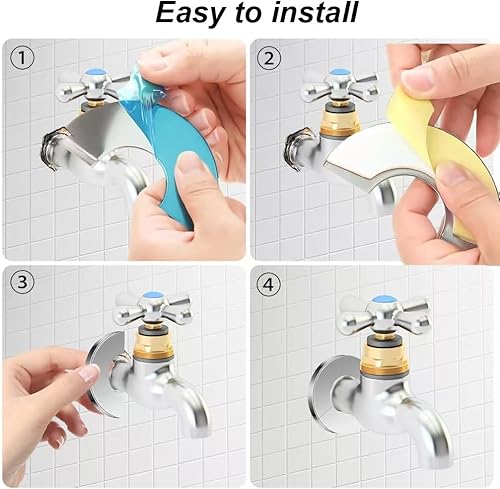 Easy to install

①

②

③

④