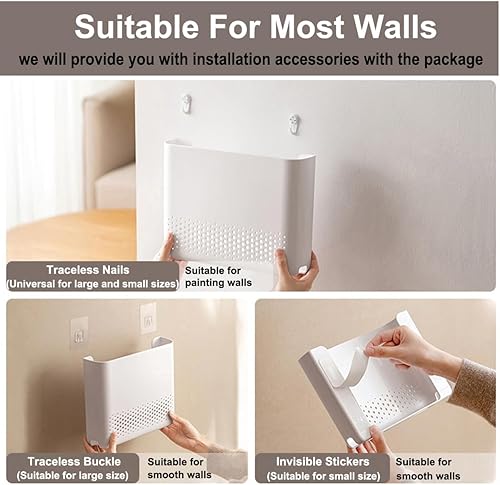 Suitable For Most Walls

we will provide you with installation accessories with the package

Traceless Nails
(Universal for large and small sizes)

Suitable for painting walls

Traceless Buckle
(Suitable for large size)

Suitable for smooth walls

Invisible Stickers
(Suitable for small size)

Suitable for smooth walls